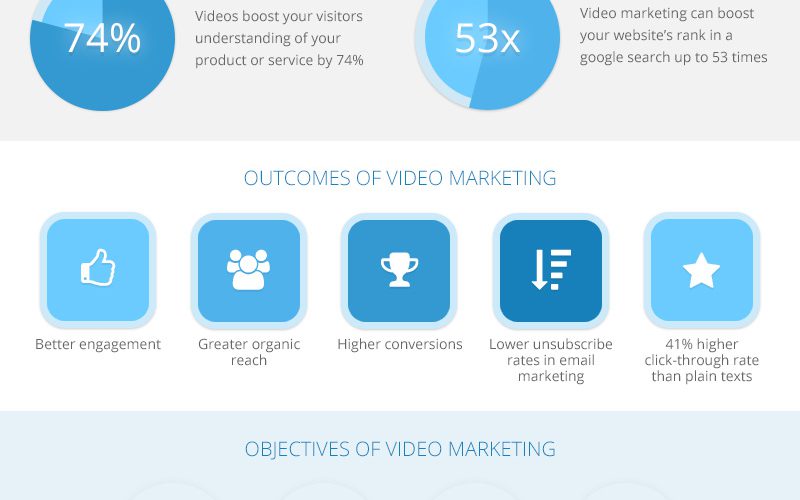 74%

Videos boost your visitors understanding of your product or service by 74%

53x

Video marketing can boost your website's rank in a google search up to 53 times

OUTCOMES OF VIDEO MARKETING

Better engagement

Greater organic reach

Higher conversions

Lower unsubscribe rates in email marketing

41% higher click-through rate than plain texts

OBJECTIVES OF VIDEO MARKETING