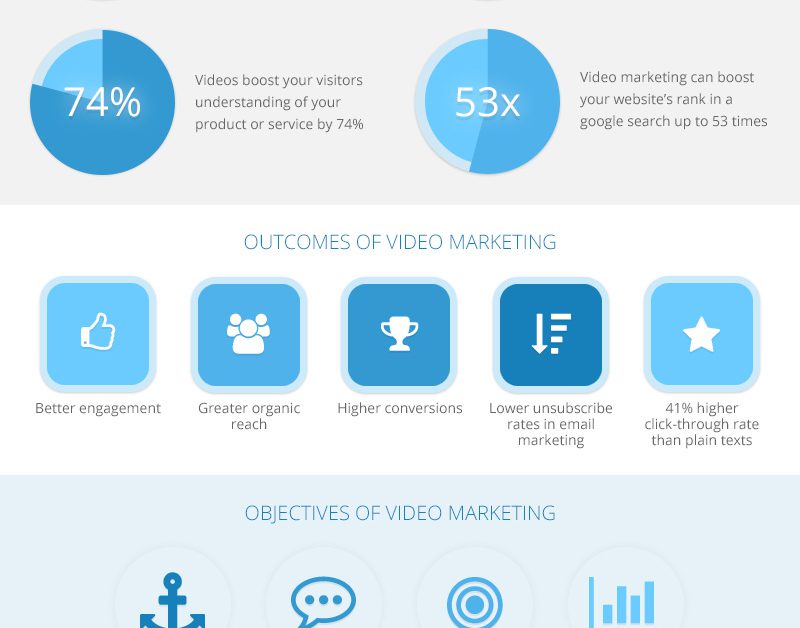 74%

Videos boost your visitors understanding of your product or service by 74%

53x

Video marketing can boost your website's rank in a google search up to 53 times

OUTCOMES OF VIDEO MARKETING

Better engagement

Greater organic reach

Higher conversions

Lower unsubscribe rates in email marketing

41% higher click-through rate than plain texts

OBJECTIVES OF VIDEO MARKETING