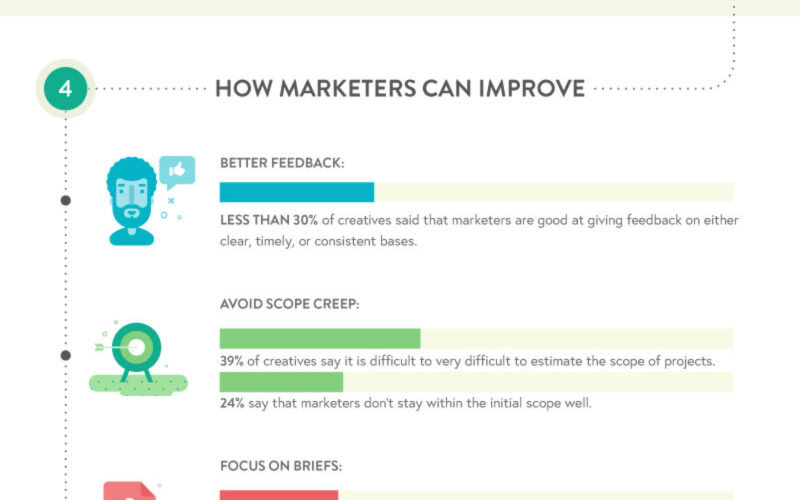 4

HOW MARKETERS CAN IMPROVE

BETTER FEEDBACK:

LESS THAN 30% of creatives said that marketers are good at giving feedback on either clear, timely, or consistent bases.

AVOID SCOPE CREEP:

39% of creatives say it is difficult to very difficult to estimate the scope of projects.

24% say that marketers don't stay within the initial scope well.

FOCUS ON BRIEFS: