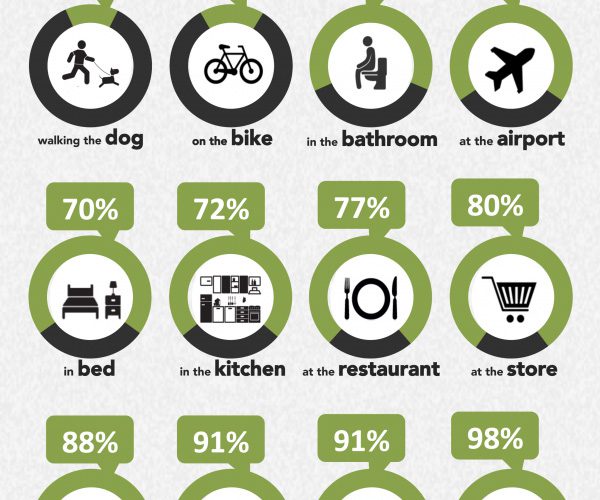 walking the dog

on the bike

in the bathroom

at the airport

70%

in bed

72%

in the kitchen

77%

at the restaurant

80%

at the store

88%

91%

91%

98%