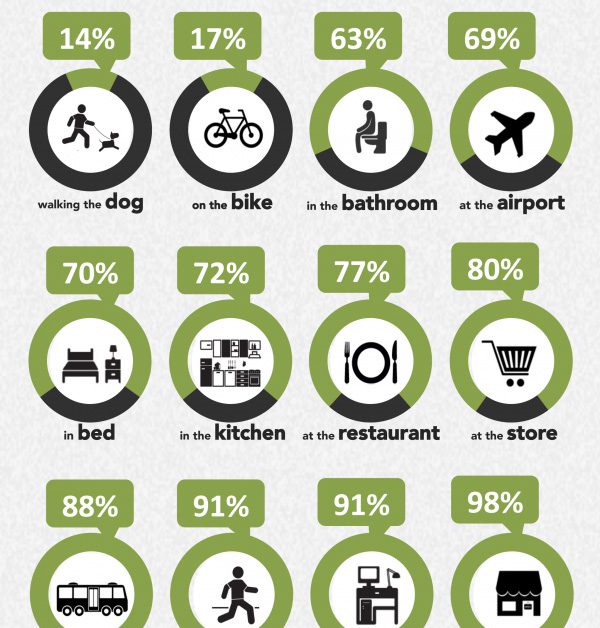 14%

walking the dog

17%

on the bike

63%

in the bathroom

69%

at the airport

70%

in bed

72%

in the kitchen

77%

at the restaurant

80%

at the store

88%

91%

91%

98%