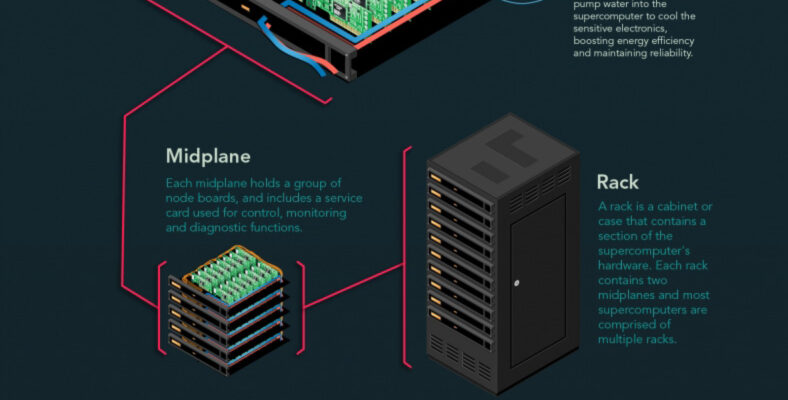 pump water into the supercomputer to cool the sensitive electronics, boosting energy efficiency and maintaining reliability.

Midplane

Each midplane holds a group of node boards, and includes a service card used for control, monitoring and diagnostic functions.

Rack

A rack is a cabinet or case that contains a section of the supercomputer's hardware. Each rack contains two midplanes and most supercomputers are comprised of multiple racks.