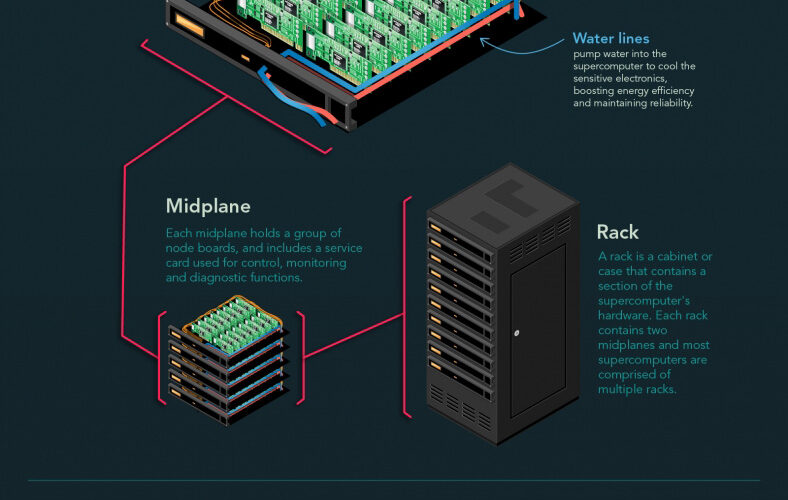 Water lines
pump water into the supercomputer to cool the sensitive electronics, boosting energy efficiency and maintaining reliability.

Midplane
Each midplane holds a group of node boards, and includes a service card used for control, monitoring and diagnostic functions.

Rack
A rack is a cabinet or case that contains a section of the supercomputer's hardware. Each rack contains two midplanes and most supercomputers are comprised of multiple racks.