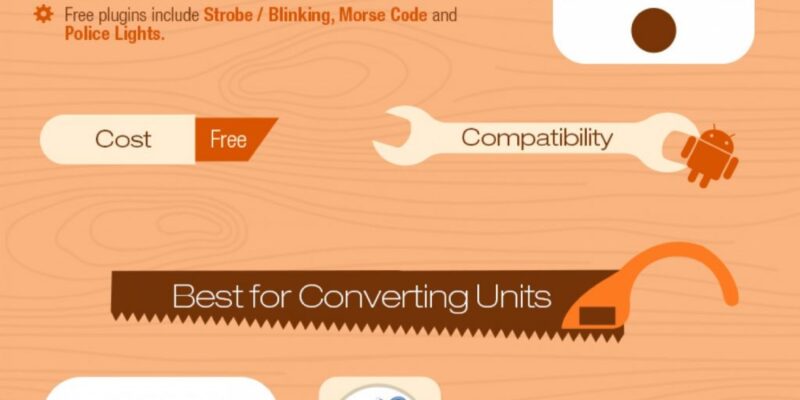 Free plugins include Strobe / Blinking, Morse Code and Police Lights.

Cost Free

Compatibility

Best for Converting Units