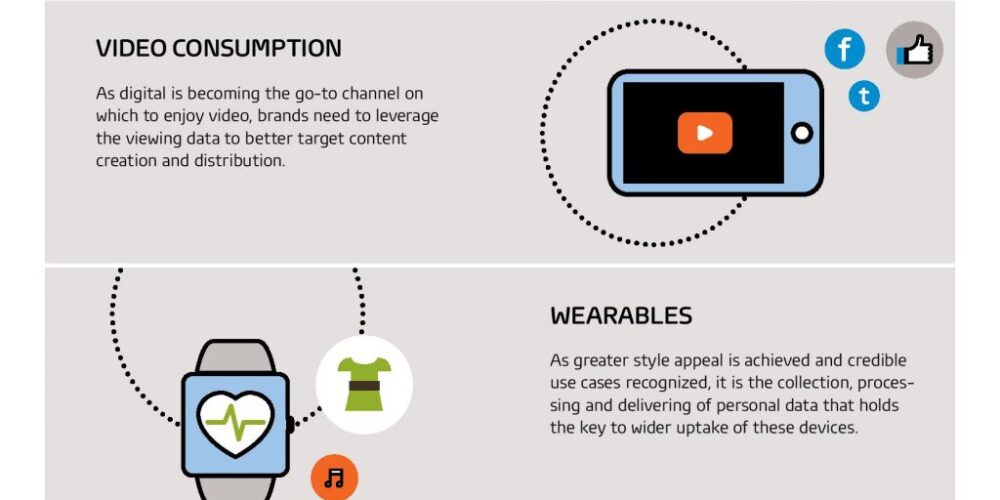 VIDEO CONSUMPTION

As digital is becoming the go-to channel on which to enjoy video, brands need to leverage the viewing data to better target content creation and distribution.

f

t

WEARABLES

As greater style appeal is achieved and credible use cases recognized, it is the collection, processing and delivering of personal data that holds the key to wider uptake of these devices.