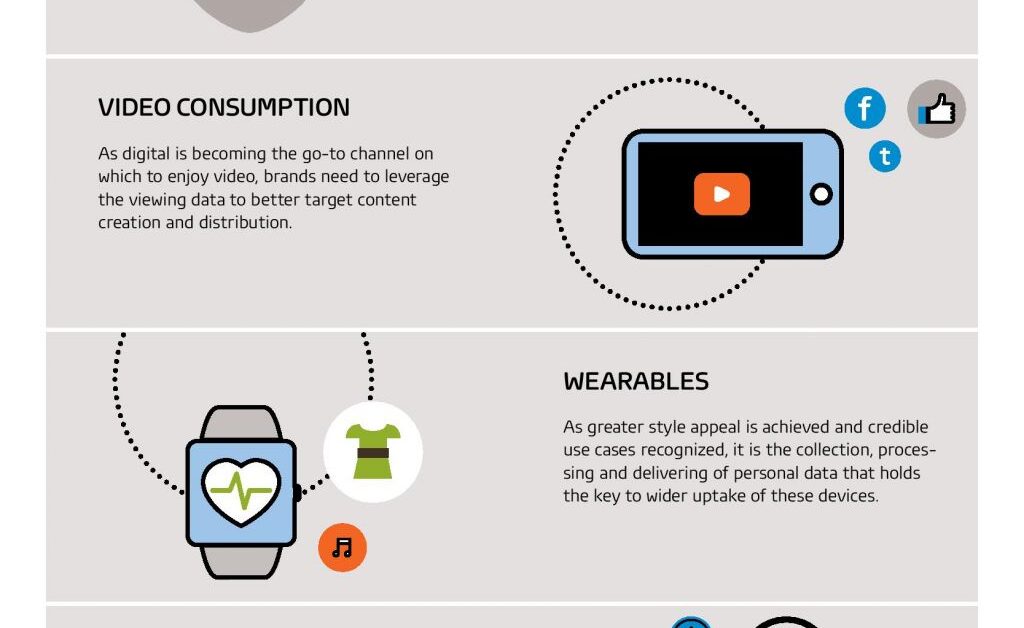 VIDEO CONSUMPTION

As digital is becoming the go-to channel on which to enjoy video, brands need to leverage the viewing data to better target content creation and distribution.

f

t

WEARABLES

As greater style appeal is achieved and credible use cases recognized, it is the collection, processing and delivering of personal data that holds the key to wider uptake of these devices.