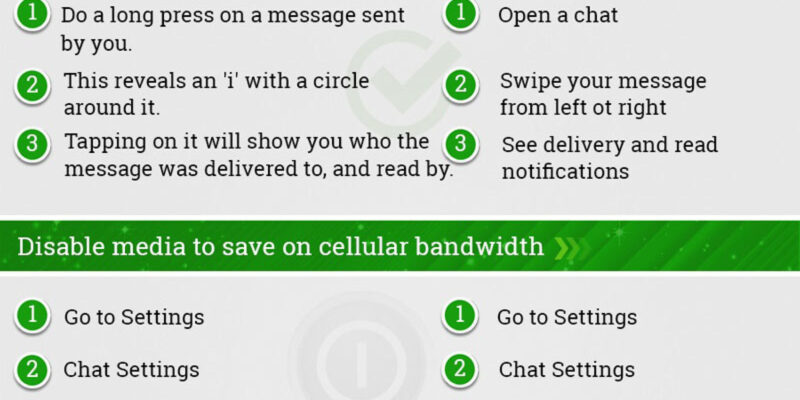 1 Do a long press on a message sent by you.

2 This reveals an 'i' with a circle around it.

3 Tapping on it will show you who the message was delivered to, and read by.

1 Open a chat

2 Swipe your message from left ot right

3 See delivery and read notifications

Disable media to save on cellular bandwidth

1 Go to Settings

2 Chat Settings

1 Go to Settings

2 Chat Settings