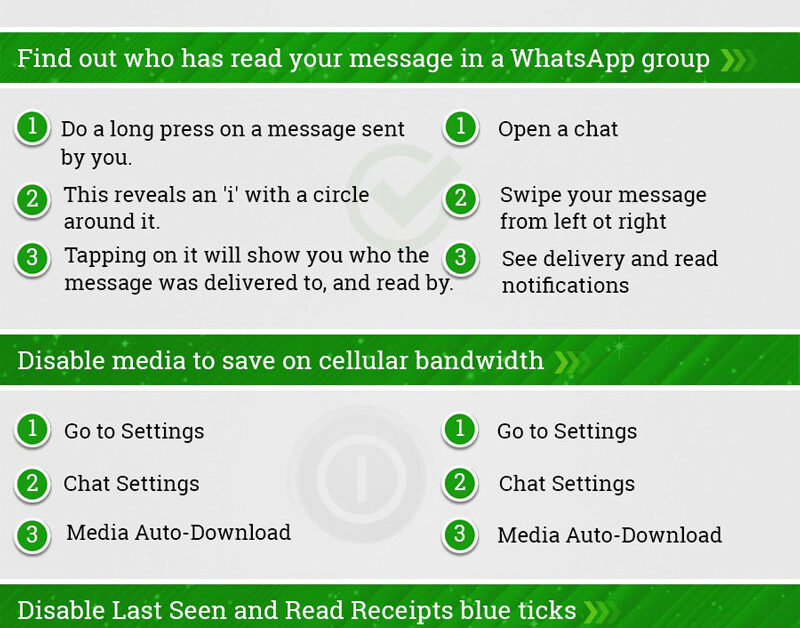 Find out who has read your message in a WhatsApp group

1 Do a long press on a message sent by you.

2 This reveals an 'i' with a circle around it.

3 Tapping on it will show you who the message was delivered to, and read by.

1 Open a chat

2 Swipe your message from left ot right

3 See delivery and read notifications

Disable media to save on cellular bandwidth

1 Go to Settings

2 Chat Settings

3 Media Auto-Download

1 Go to Settings

2 Chat Settings

3 Media Auto-Download

Disable Last Seen and Read Receipts blue ticks