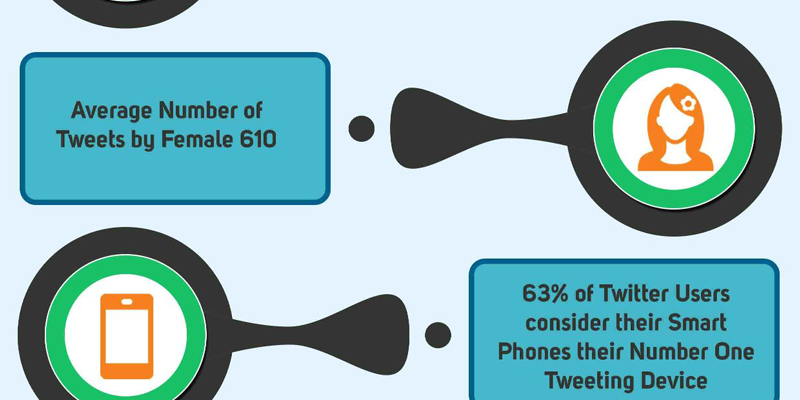 Average Number of Tweets by Female 610

63% of Twitter Users consider their Smart Phones their Number One Tweeting Device