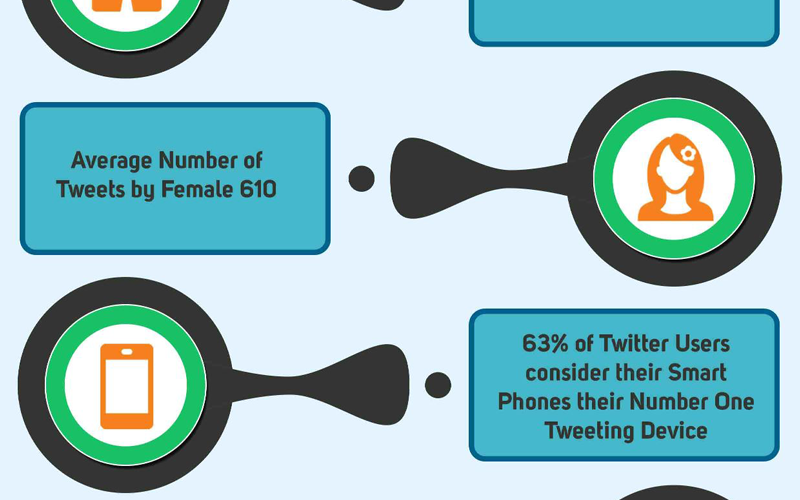 Average Number of Tweets by Female 610

63% of Twitter Users consider their Smart Phones their Number One Tweeting Device