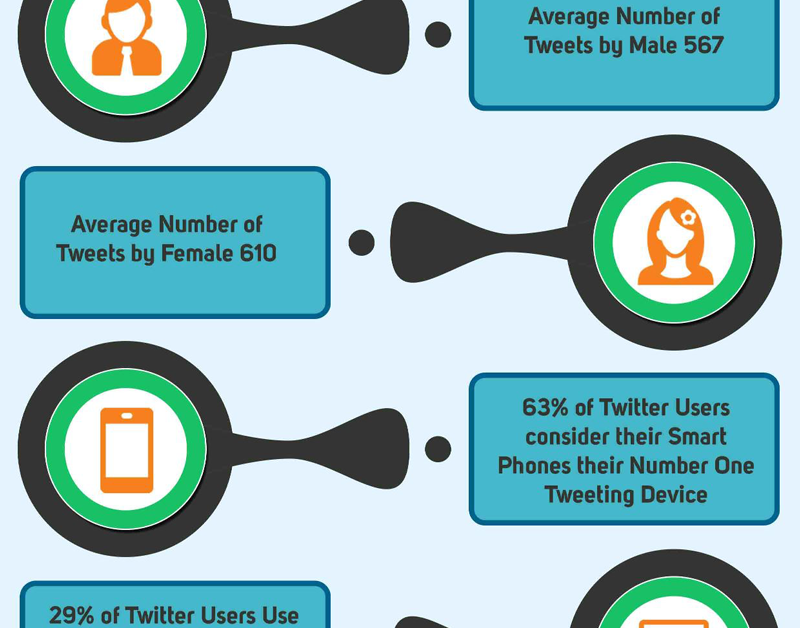 Average Number of Tweets by Male 567

Average Number of Tweets by Female 610

63% of Twitter Users consider their Smart Phones their Number One Tweeting Device

29% of Twitter Users Use