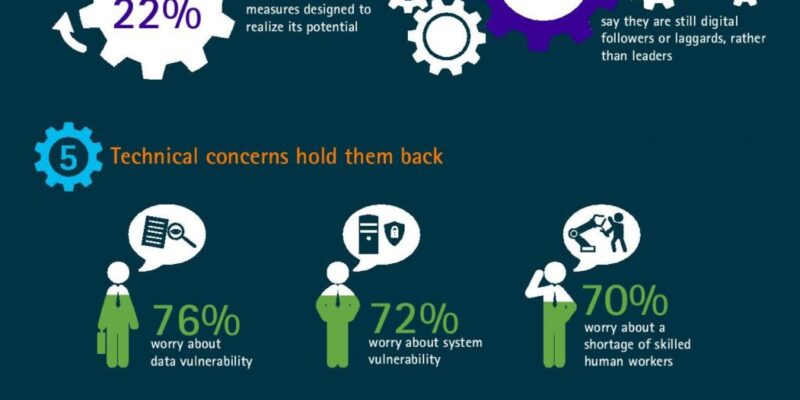 22%

measures designed to realize its potential

say they are still digital followers or laggards, rather than leaders

5

Technical concerns hold them back

76%
worry about data vulnerability

72%
worry about system vulnerability

70%
worry about a shortage of skilled human workers