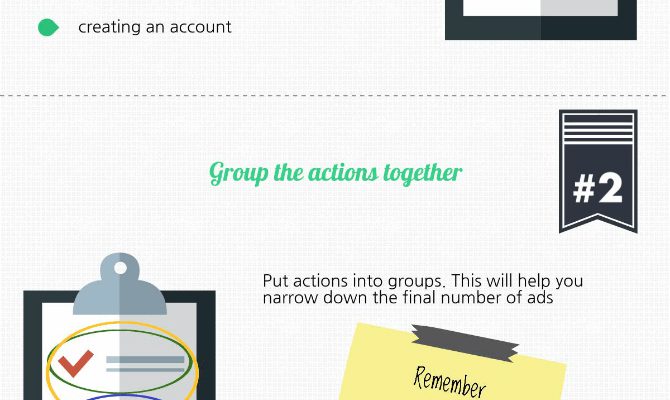 creating an account

Group the actions together

#2

Put actions into groups. This will help you narrow down the final number of ads

Remember