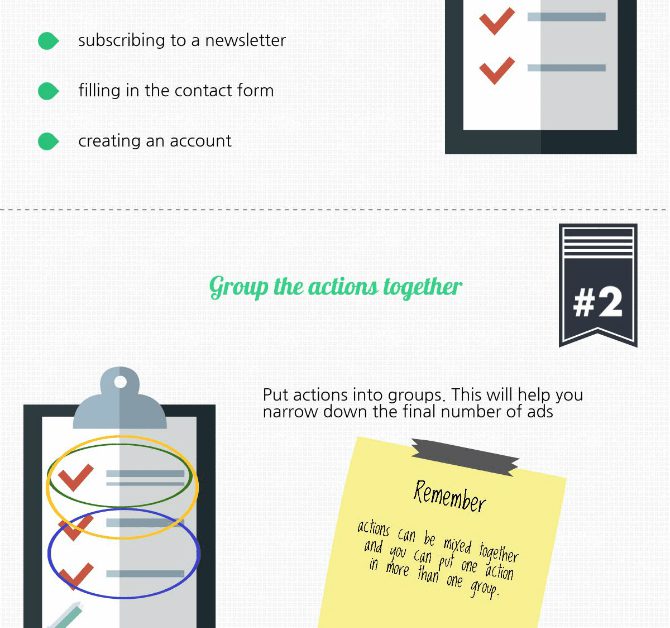 subscribing to a newsletter

filling in the contact form

creating an account

Group the actions together

#2

Put actions into groups. This will help you narrow down the final number of ads

Remember

actions can be mixed together and you can put one action in more than one group.