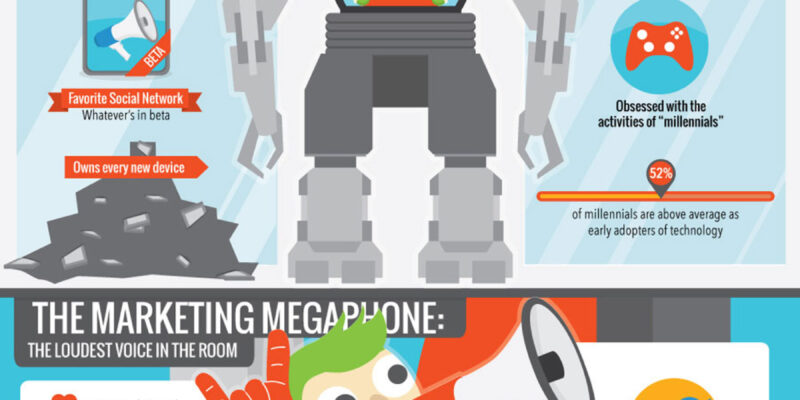 BETA

Favorite Social Network
Whatever's in beta

Owns every new device

Obsessed with the activities of "millennials"

52%

of millennials are above average as early adopters of technology

THE MARKETING MEGAPHONE:
THE LOUDEST VOICE IN THE ROOM