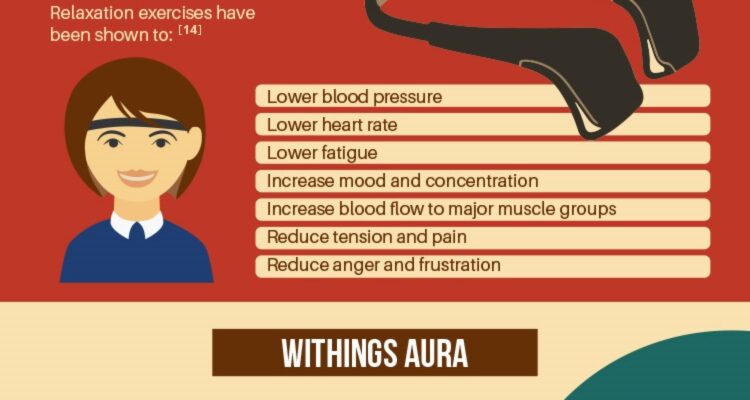 Relaxation exercises have been shown to: [14]

Lower blood pressure
Lower heart rate
Lower fatigue
Increase mood and concentration
Increase blood flow to major muscle groups
Reduce tension and pain
Reduce anger and frustration

WITHINGS AURA