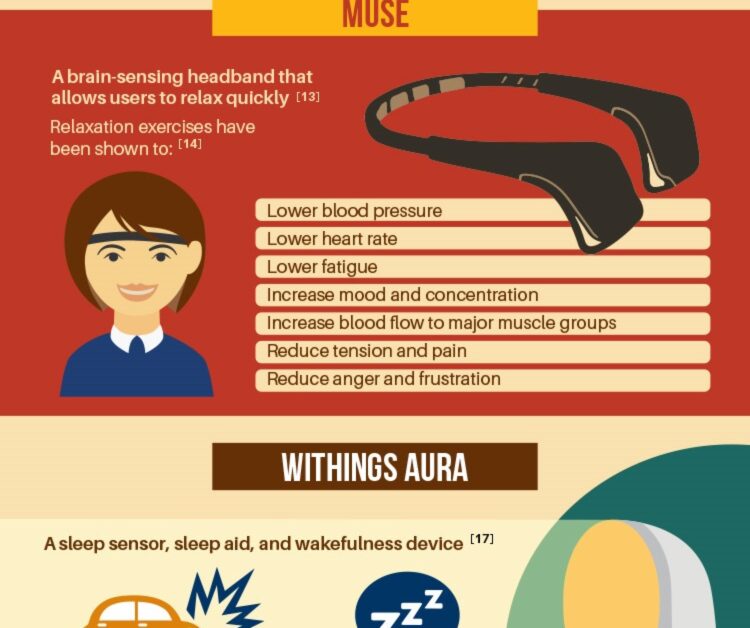 MUSE

A brain-sensing headband that allows users to relax quickly [13]

Relaxation exercises have been shown to: [14]

Lower blood pressure
Lower heart rate
Lower fatigue
Increase mood and concentration
Increase blood flow to major muscle groups
Reduce tension and pain
Reduce anger and frustration

WITHINGS AURA

A sleep sensor, sleep aid, and wakefulness device [17]

ZZZ