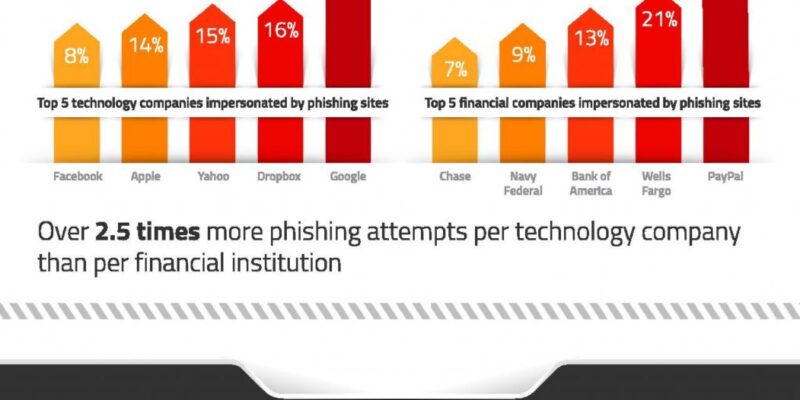 8%
14%
15%
16%

Top 5 technology companies impersonated by phishing sites

Facebook
Apple
Yahoo
Dropbox
Google

7%
9%
13%
21%

Top 5 financial companies impersonated by phishing sites

Chase
Navy Federal
Bank of America
Wells Fargo
PayPal

Over **2.5 times** more phishing attempts per technology company than per financial institution