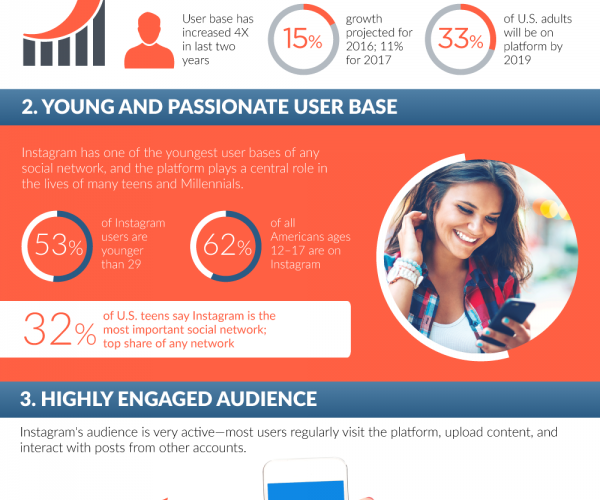 User base has increased 4X in last two years

15%

growth projected for 2016; 11% for 2017

33%

of U.S. adults will be on platform by 2019

2. YOUNG AND PASSIONATE USER BASE

Instagram has one of the youngest user bases of any social network, and the platform plays a central role in the lives of many teens and Millennials.

53%

of Instagram users are younger than 29

62%

of all Americans ages 12–17 are on Instagram

32%

of U.S. teens say Instagram is the most important social network; top share of any network

3. HIGHLY ENGAGED AUDIENCE

Instagram's audience is very active—most users regularly visit the platform, upload content, and interact with posts from other accounts.