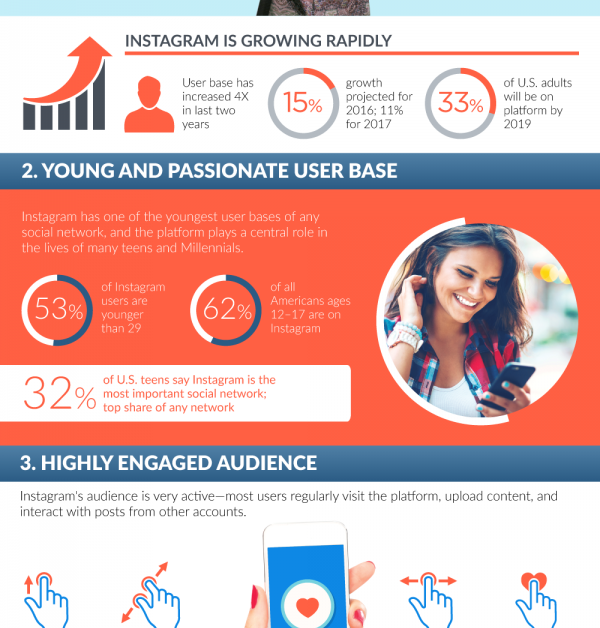 INSTAGRAM IS GROWING RAPIDLY

User base has increased 4X in last two years

15% growth projected for 2016; 11% for 2017

33% of U.S. adults will be on platform by 2019

2. YOUNG AND PASSIONATE USER BASE

Instagram has one of the youngest user bases of any social network, and the platform plays a central role in the lives of many teens and Millennials.

53% of Instagram users are younger than 29

62% of all Americans ages 12–17 are on Instagram

32% of U.S. teens say Instagram is the most important social network; top share of any network

3. HIGHLY ENGAGED AUDIENCE

Instagram's audience is very active—most users regularly visit the platform, upload content, and interact with posts from other accounts.