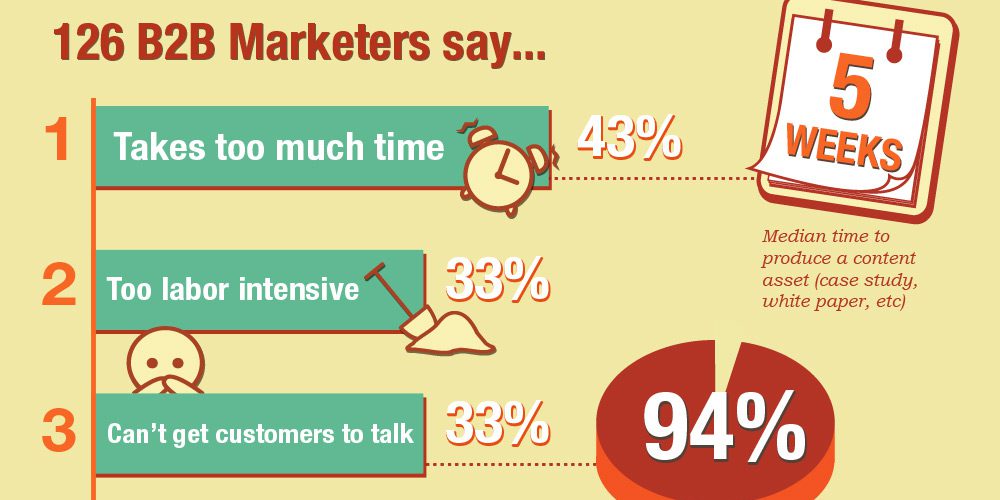 126 B2B Marketers say...

1 Takes too much time 43%

5 WEEKS

Median time to produce a content asset (case study, white paper, etc)

2 Too labor intensive 33%

3 Can't get customers to talk 33%

94%