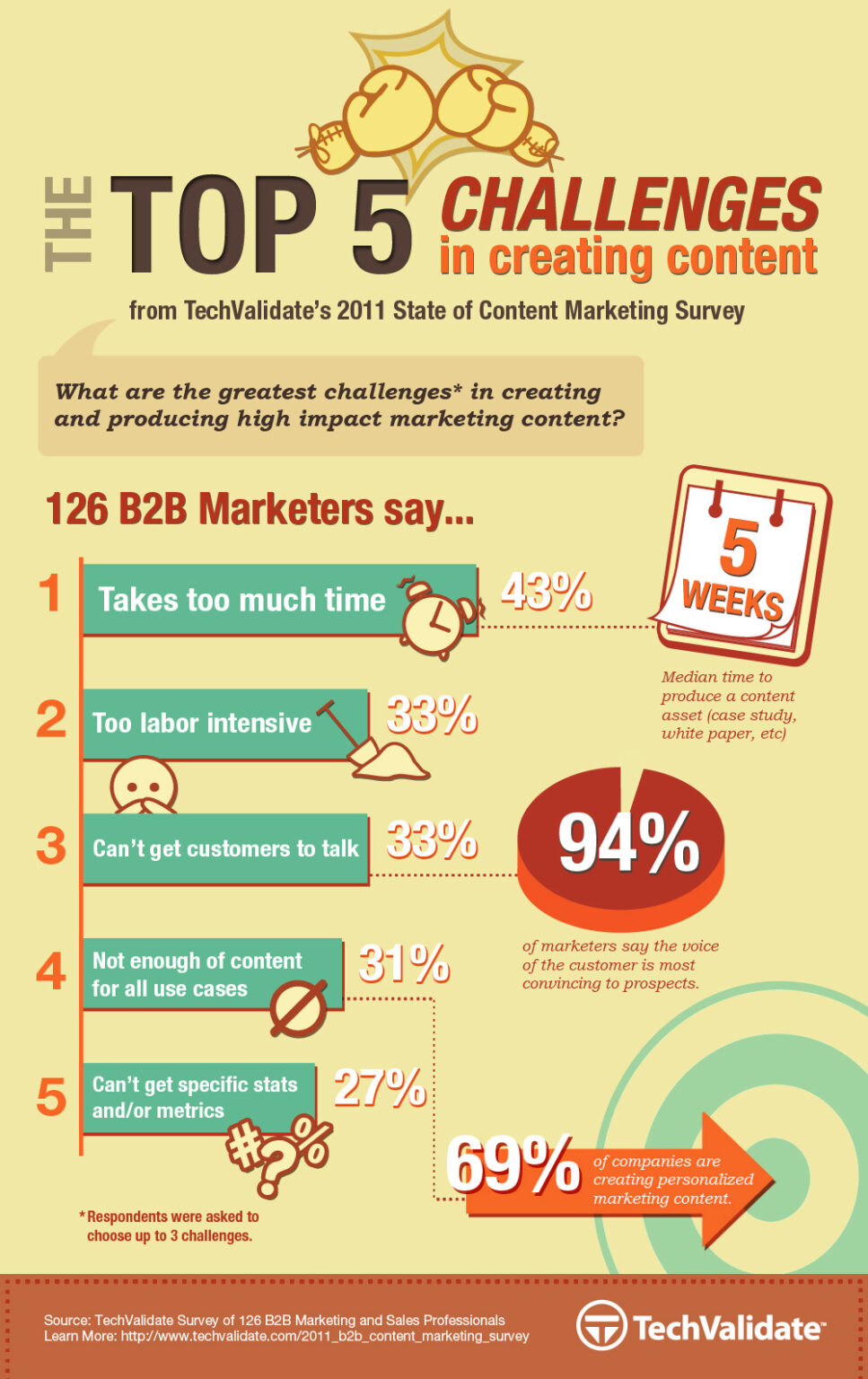 THE TOP 5 CHALLENGES in creating content

from TechValidate's 2011 State of Content Marketing Survey

What are the greatest challenges* in creating and producing high impact marketing content?

126 B2B Marketers say...

1 Takes too much time 43%

5 WEEKS

Median time to produce a content asset (case study, white paper, etc)

2 Too labor intensive 33%

3 Can't get customers to talk 33%

94%

of marketers say the voice of the customer is most convincing to prospects.

4 Not enough of content for all use cases 31%

5 Can't get specific stats and/or metrics 27%

#?%

69% of companies are creating personalized marketing content.

*Respondents were asked to choose up to 3 challenges.

Source: TechValidate Survey of 126 B2B Marketing and Sales Professionals
Learn More: http://www.techvalidate.com/2011_b2b_content_marketing_survey

TechValidate™