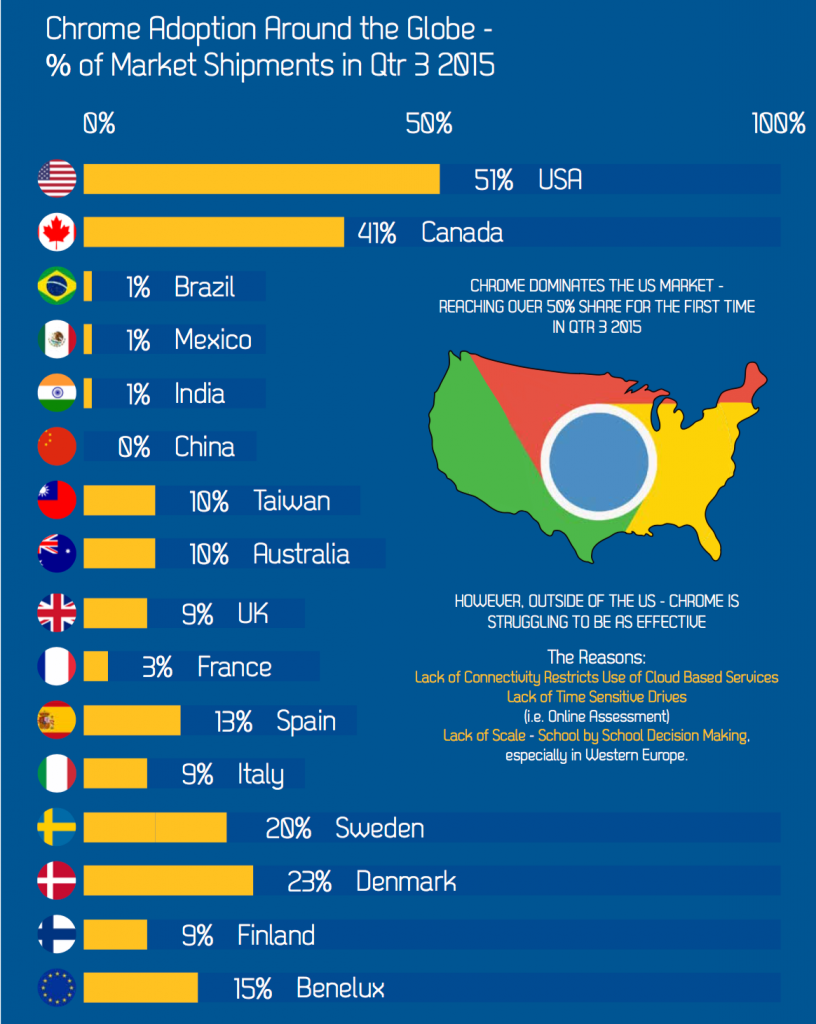 Chrome Adoption Around the Globe - % of Market Shipments in Qtr 3 2015

0% 50% 100%

51% USA
41% Canada
1% Brazil
1% Mexico
1% India
0% China
10% Taiwan
10% Australia
9% UK
3% France
13% Spain
9% Italy
20% Sweden
23% Denmark
9% Finland
15% Benelux

CHROME DOMINATES THE US MARKET - REACHING OVER 50% SHARE FOR THE FIRST TIME IN QTR 3 2015

HOWEVER, OUTSIDE OF THE US - CHROME IS STRUGGLING TO BE AS EFFECTIVE

The Reasons:
Lack of Connectivity Restricts Use of Cloud Based Services
Lack of Time Sensitive Drives
(i.e. Online Assessment)
Lack of Scale - School by School Decision Making, especially in Western Europe.