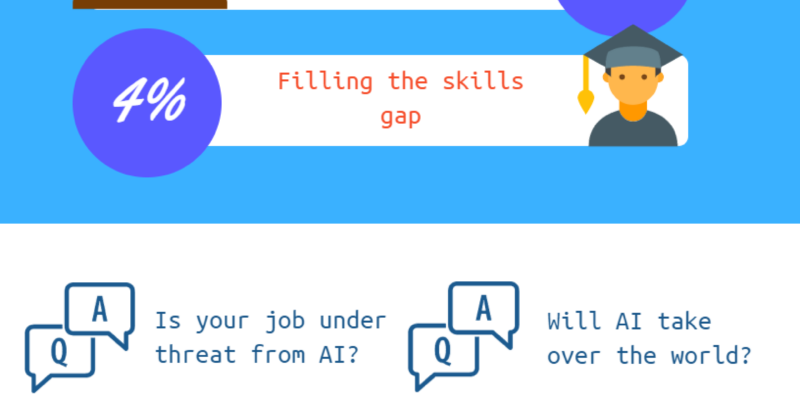 4%

Filling the skills gap

A
Q

Is your job under threat from AI?

A
Q

Will AI take over the world?