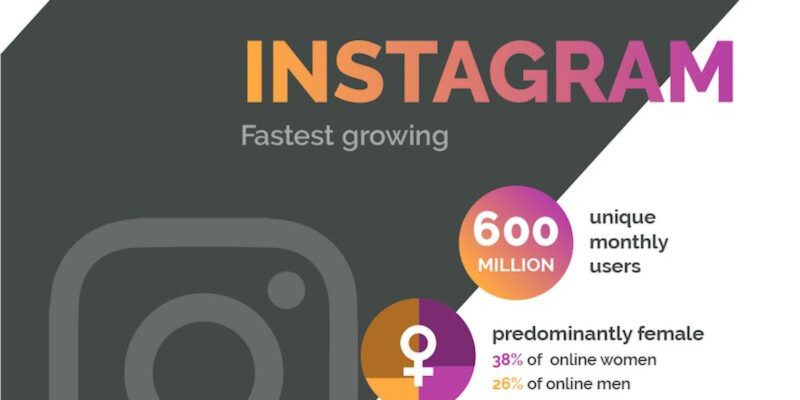 INSTAGRAM

Fastest growing

600 MILLION

unique monthly users

predominantly female
38% of online women
26% of online men