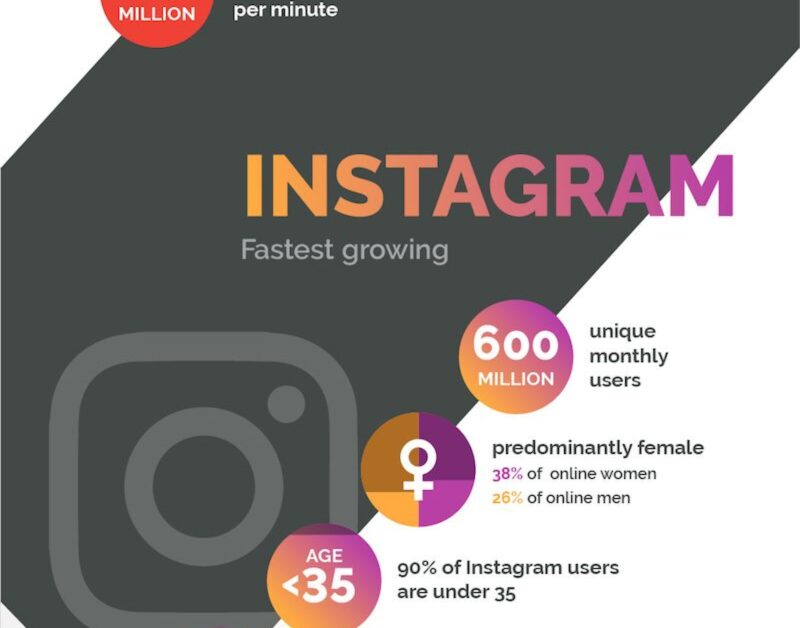 MILLION

per minute

INSTAGRAM

Fastest growing

600 MILLION

unique monthly users

predominantly female
38% of online women
26% of online men

AGE <35

90% of Instagram users are under 35