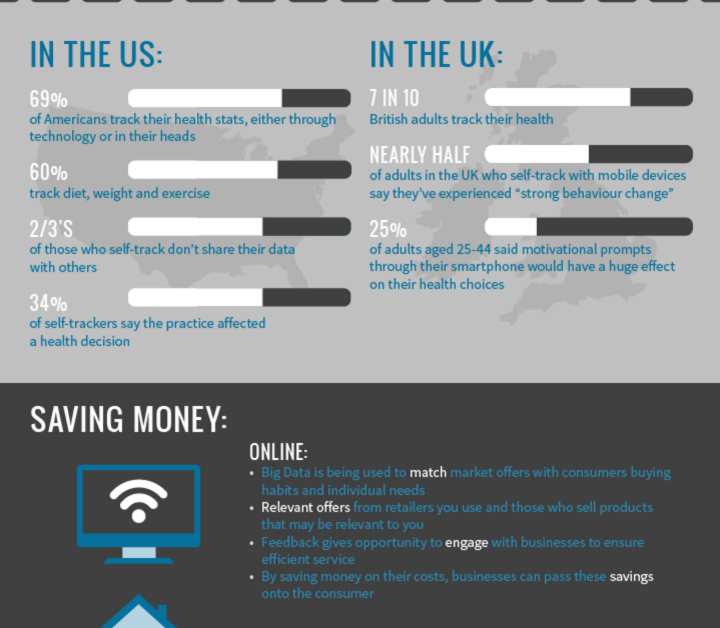 IN THE US:

69%
of Americans track their health stats, either through technology or in their heads

60%
track diet, weight and exercise

2/3'S
of those who self-track don't share their data with others

34%
of self-trackers say the practice affected a health decision

IN THE UK:

7 IN 10
British adults track their health

NEARLY HALF
of adults in the UK who self-track with mobile devices say they've experienced "strong behaviour change"

25%
of adults aged 25-44 said motivational prompts through their smartphone would have a huge effect on their health choices

SAVING MONEY:

ONLINE:
• Big Data is being used to match market offers with consumers buying habits and individual needs
• Relevant offers from retailers you use and those who sell products that may be relevant to you
• Feedback gives opportunity to engage with businesses to ensure efficient service
• By saving money on their costs, businesses can pass these savings onto the consumer