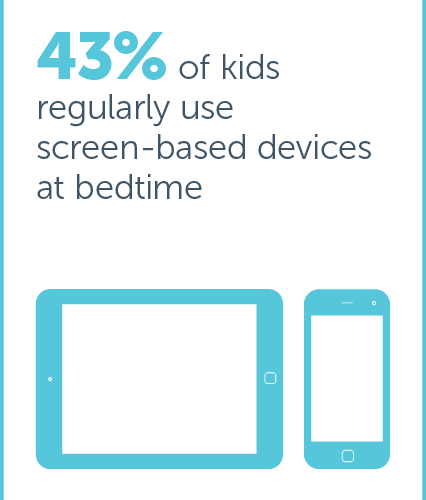 43% of kids regularly use screen-based devices at bedtime