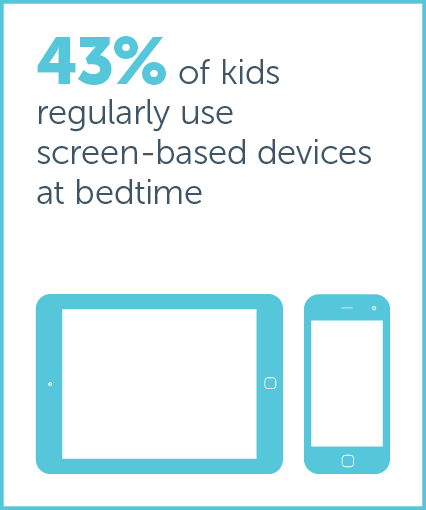 43% of kids regularly use screen-based devices at bedtime