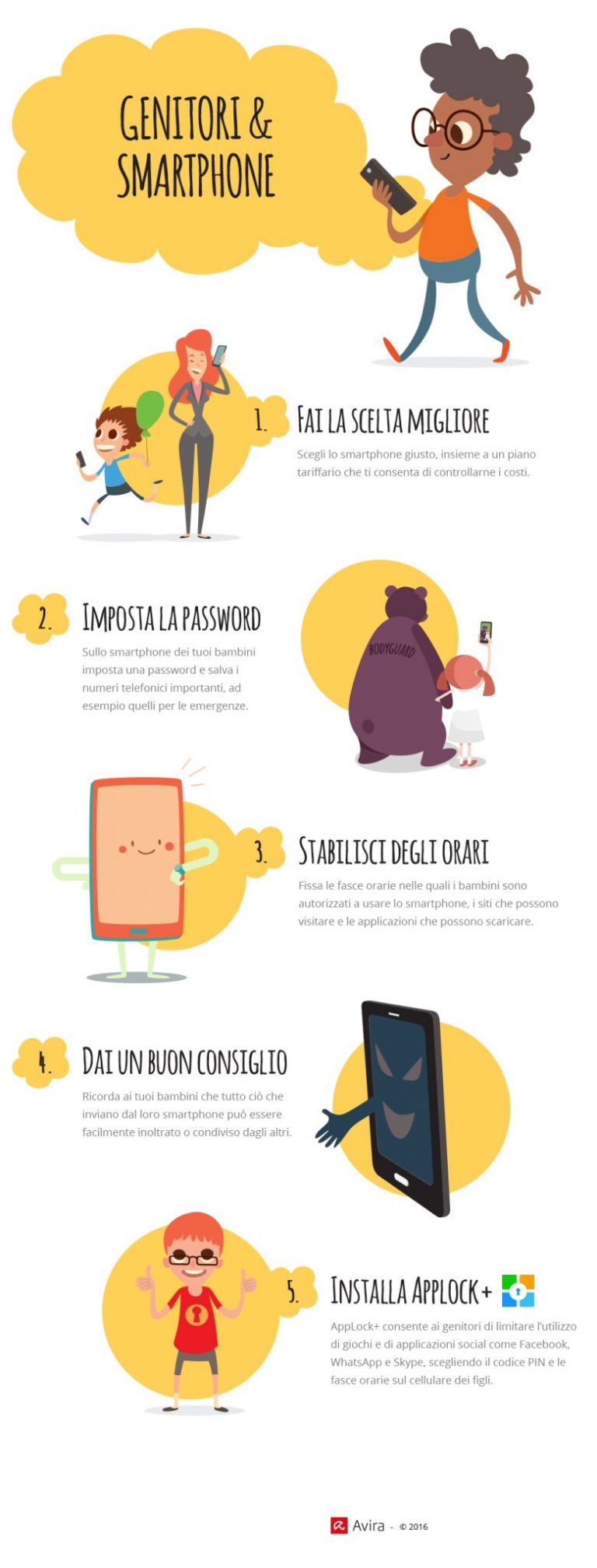 GENITORI & SMARTPHONE

1. FAI LA SCELTA MIGLIORE

Scegli lo smartphone giusto, insieme a un piano tariffario che ti consenta di controllarne i costi.

2. IMPOSTA LA PASSWORD

Sullo smartphone dei tuoi bambini imposta una password e salva i numeri telefonici importanti, ad esempio quelli per le emergenze.

BODYGUARD

3. STABILISCI DEGLI ORARI

Fissa le fasce orarie nelle quali i bambini sono autorizzati a usare lo smartphone, i siti che possono visitare e le applicazioni che possono scaricare.

4. DAI UN BUON CONSIGLIO

Ricorda ai tuoi bambini che tutto ciò che inviano dal loro smartphone può essere facilmente inoltrato o condiviso dagli altri.

5. INSTALLA APPLOCK+

AppLock+ consente ai genitori di limitare l'utilizzo di giochi e di applicazioni social come Facebook, WhatsApp e Skype, scegliendo il codice PIN e le fasce orarie sul cellulare dei figli.

Avira - © 2016