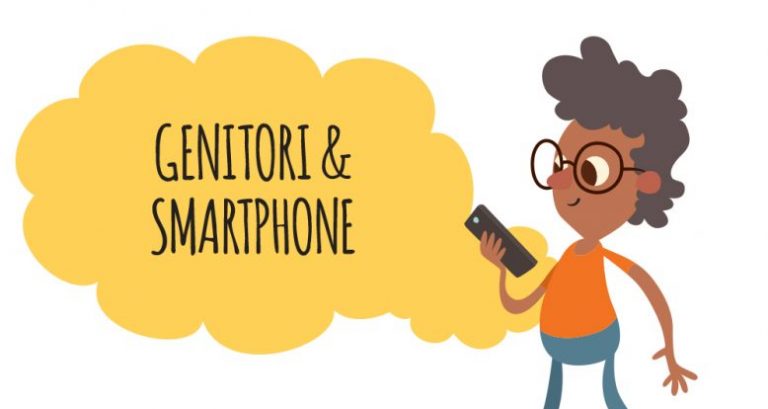 GENITORI &
SMARTPHONE