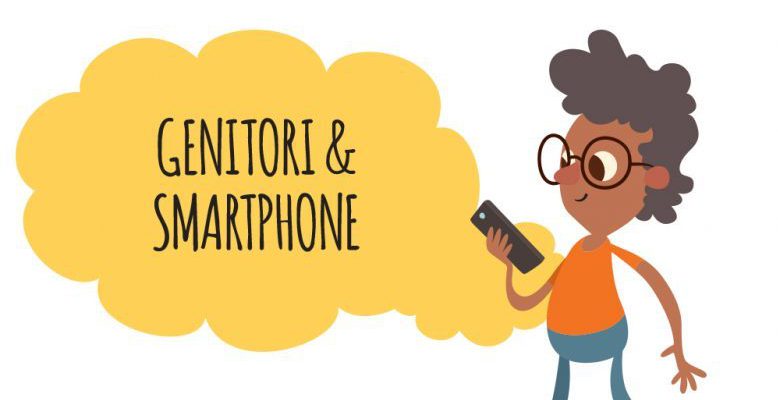 GENITORI & SMARTPHONE