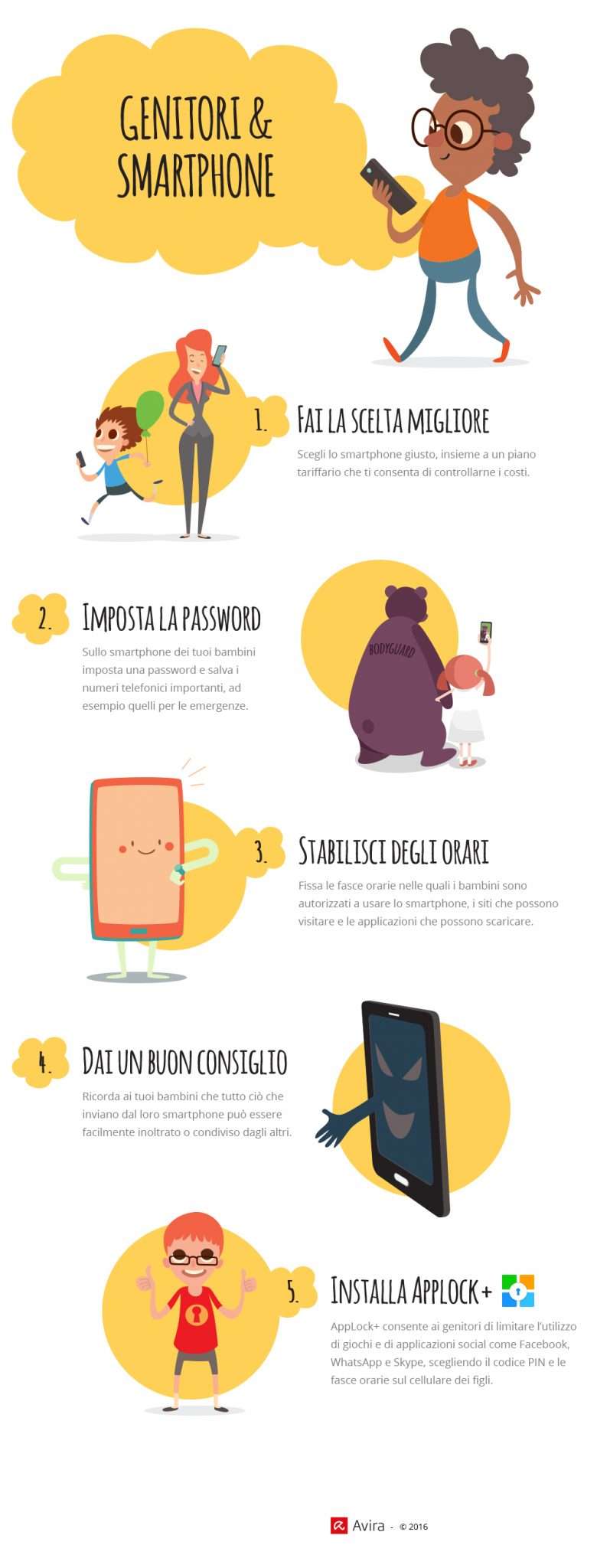 GENITORI & SMARTPHONE

1. FAI LA SCELTA MIGLIORE
Scegli lo smartphone giusto, insieme a un piano tariffario che ti consenta di controllarne i costi.

2. IMPOSTA LA PASSWORD
Sullo smartphone dei tuoi bambini imposta una password e salva i numeri telefonici importanti, ad esempio quelli per le emergenze.

BODYGUARD

3. STABILISCI DEGLI ORARI
Fissa le fasce orarie nelle quali i bambini sono autorizzati a usare lo smartphone, i siti che possono visitare e le applicazioni che possono scaricare.

4. DAI UN BUON CONSIGLIO
Ricorda ai tuoi bambini che tutto ciò che inviano dal loro smartphone può essere facilmente inoltrato o condiviso dagli altri.

5. INSTALLA APPLOCK+
AppLock+ consente ai genitori di limitare l'utilizzo di giochi e di applicazioni social come Facebook, WhatsApp e Skype, scegliendo il codice PIN e le fasce orarie sul cellulare dei figli.

Avira - © 2016