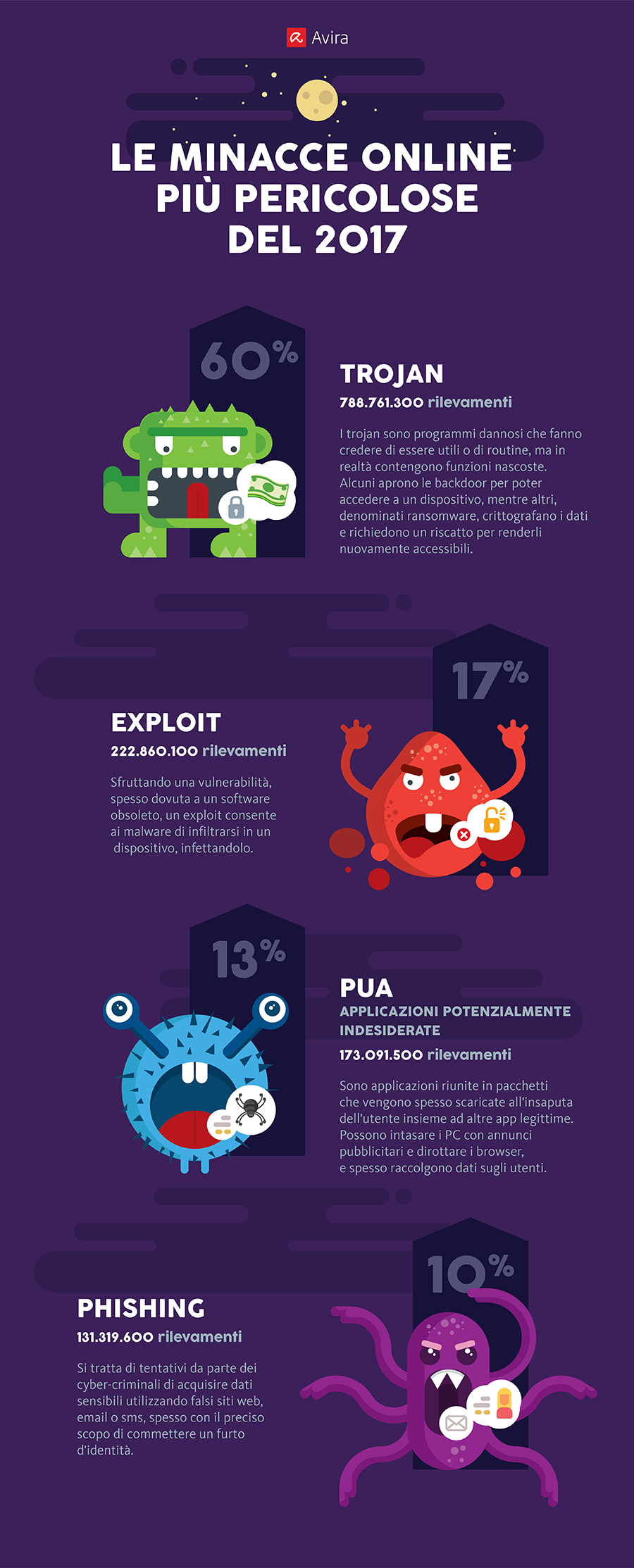 Avira

LE MINACCE ONLINE PIÙ PERICOLOSE DEL 2017

60%

TROJAN

788.761.300 rilevamenti

I trojan sono programmi dannosi che fanno credere di essere utili o di routine, ma in realtà contengono funzioni nascoste. Alcuni aprono le backdoor per poter accedere a un dispositivo, mentre altri, denominati ransomware, crittografano i dati e richiedono un riscatto per renderli nuovamente accessibili.

17%

EXPLOIT

222.860.100 rilevamenti

Sfruttando una vulnerabilità, spesso dovuta a un software obsoleto, un exploit consente ai malware di infiltrarsi in un dispositivo, infettandolo.

13%

PUA

APPLICAZIONI POTENZIALMENTE INDESIDERATE

173.091.500 rilevamenti

Sono applicazioni riunite in pacchetti che vengono spesso scaricate all'insaputa dell'utente insieme ad altre app legittime. Possono intasare i PC con annunci pubblicitari e dirottare i browser, e spesso raccolgono dati sugli utenti.

10%

PHISHING

131.319.600 rilevamenti

Si tratta di tentativi da parte dei cyber-criminali di acquisire dati sensibili utilizzando falsi siti web, email o sms, spesso con il preciso scopo di commettere un furto d'identità.