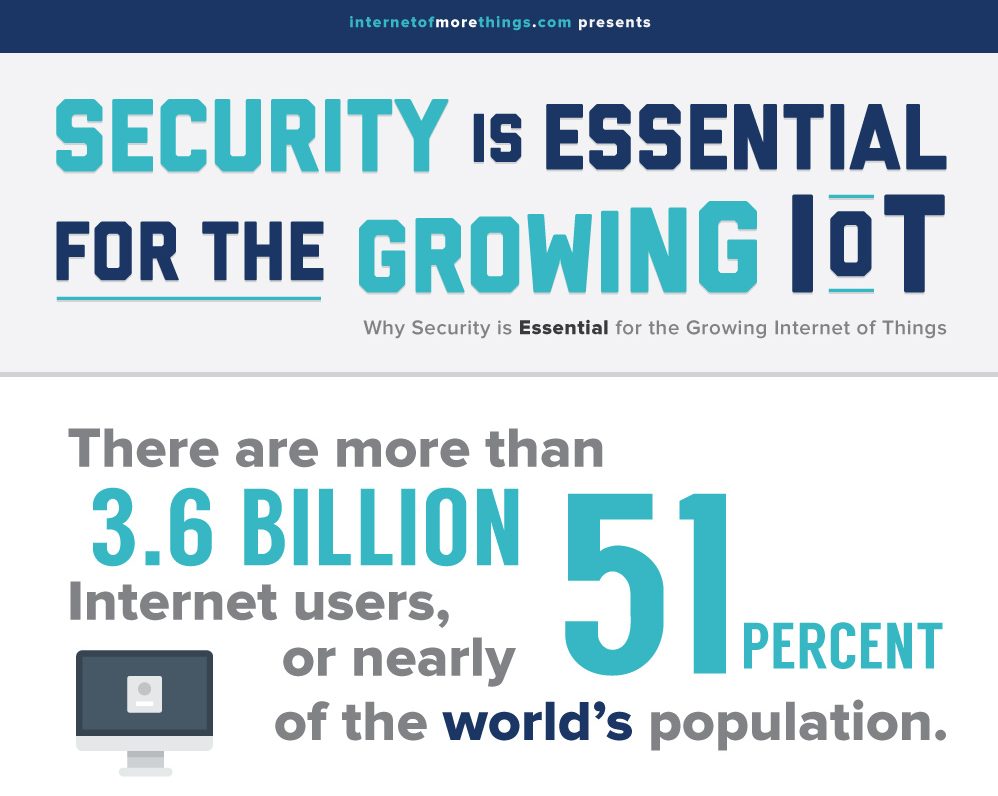 internetofmorethings.com presents

SECURITY IS ESSENTIAL FOR THE GROWING IoT

Why Security is Essential for the Growing Internet of Things

There are more than 3.6 BILLION Internet users, or nearly 51 PERCENT of the world's population.