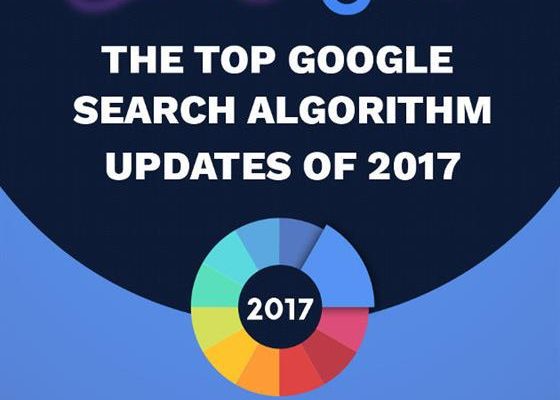 THE TOP GOOGLE SEARCH ALGORITHM UPDATES OF 2017

2017