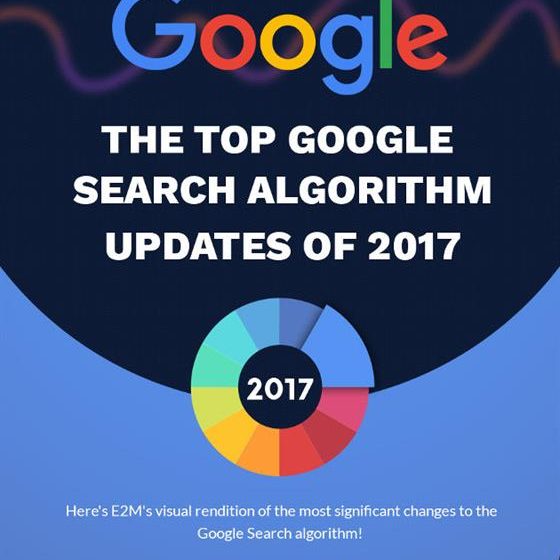 Google

THE TOP GOOGLE SEARCH ALGORITHM UPDATES OF 2017

2017

Here's E2M's visual rendition of the most significant changes to the Google Search algorithm!