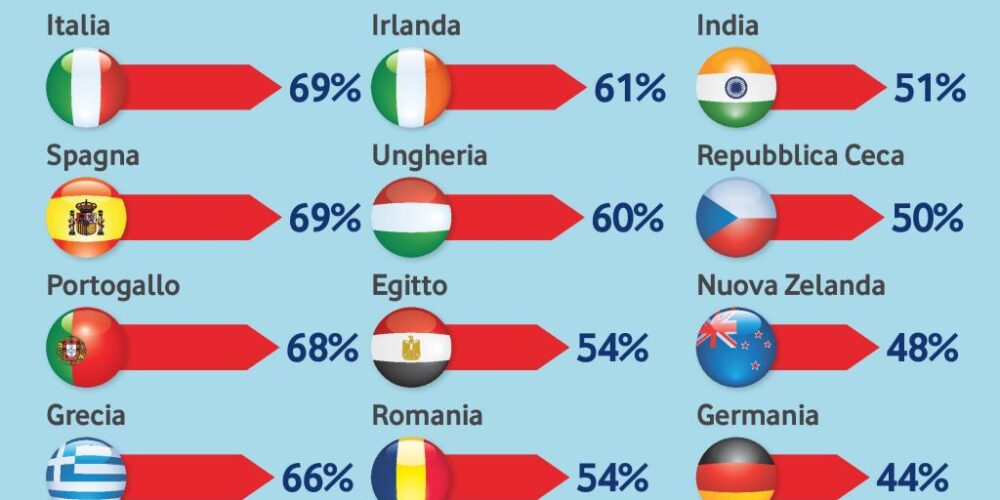 Italia
69%

Spagna
69%

Portogallo
68%

Grecia
66%

Irlanda
61%

Ungheria
60%

Egitto
54%

Romania
54%

India
51%

Repubblica Ceca
50%

Nuova Zelanda
48%

Germania
44%