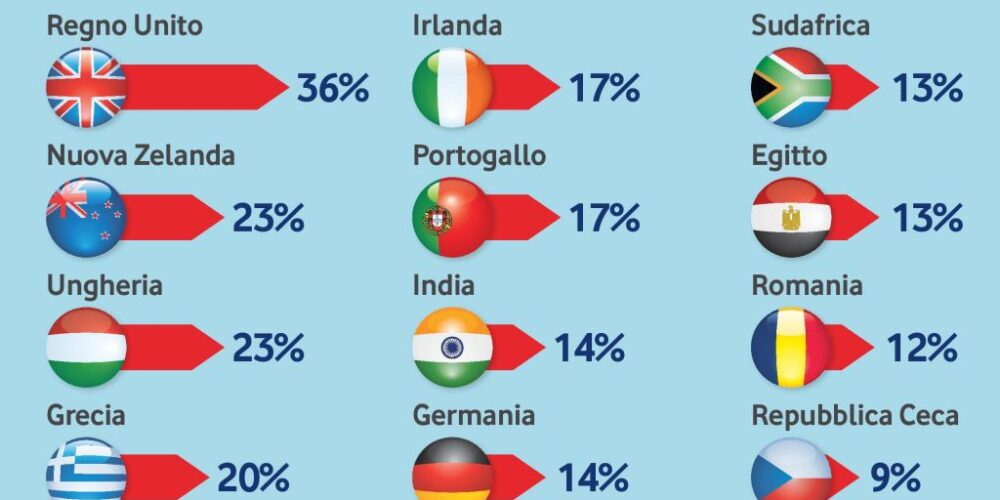 Regno Unito
36%

Nuova Zelanda
23%

Ungheria
23%

Grecia
20%

Irlanda
17%

Portogallo
17%

India
14%

Germania
14%

Sudafrica
13%

Egitto
13%

Romania
12%

Repubblica Ceca
9%