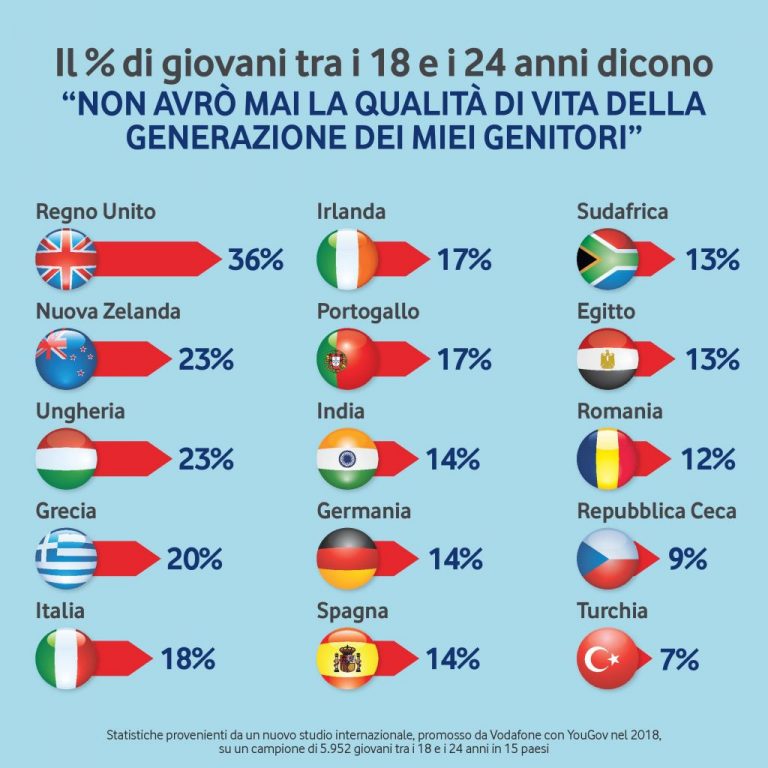 Il % di giovani tra i 18 e i 24 anni dicono
"NON AVRÒ MAI LA QUALITÀ DI VITA DELLA GENERAZIONE DEI MIEI GENITORI"

Regno Unito
36%

Nuova Zelanda
23%

Ungheria
23%

Grecia
20%

Italia
18%

Irlanda
17%

Portogallo
17%

India
14%

Germania
14%

Spagna
14%

Sudafrica
13%

Egitto
13%

Romania
12%

Repubblica Ceca
9%

Turchia
7%

Statistiche provenienti da un nuovo studio internazionale, promosso da Vodafone con YouGov nel 2018, su un campione di 5.952 giovani tra i 18 e i 24 anni in 15 paesi