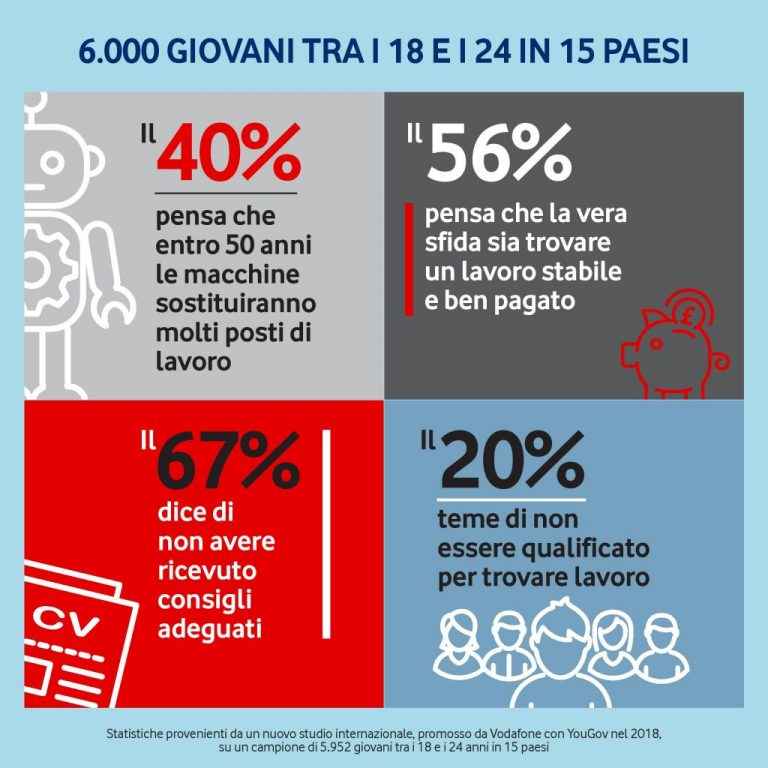 6.000 GIOVANI TRA I 18 E I 24 IN 15 PAESI

IL 40%
pensa che entro 50 anni le macchine sostituiranno molti posti di lavoro

IL 56%
pensa che la vera sfida sia trovare un lavoro stabile e ben pagato

£

IL 67%
dice di non avere ricevuto consigli adeguati

CV

IL 20%
teme di non essere qualificato per trovare lavoro

Statistiche provenienti da un nuovo studio internazionale, promosso da Vodafone con YouGov nel 2018, su un campione di 5.952 giovani tra i 18 e i 24 anni in 15 paesi