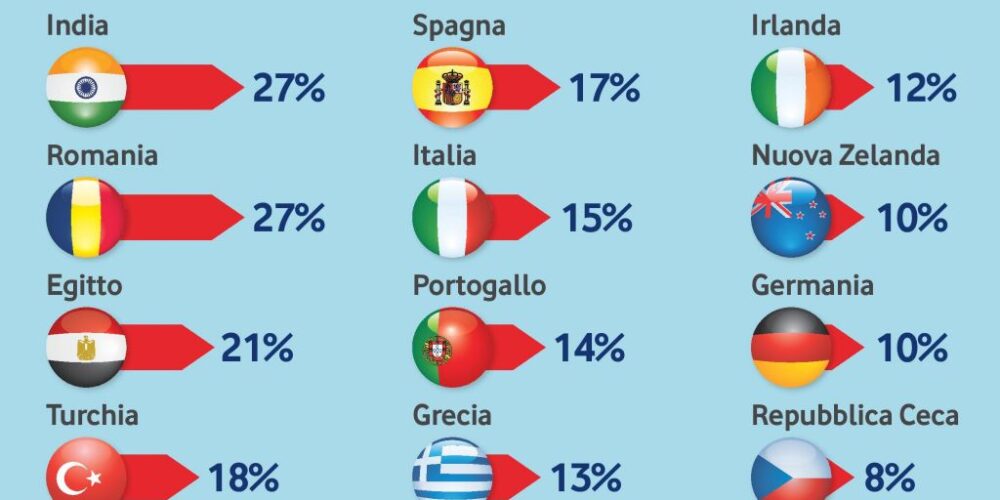 India
27%

Romania
27%

Egitto
21%

Turchia
18%

Spagna
17%

Italia
15%

Portogallo
14%

Grecia
13%

Irlanda
12%

Nuova Zelanda
10%

Germania
10%

Repubblica Ceca
8%