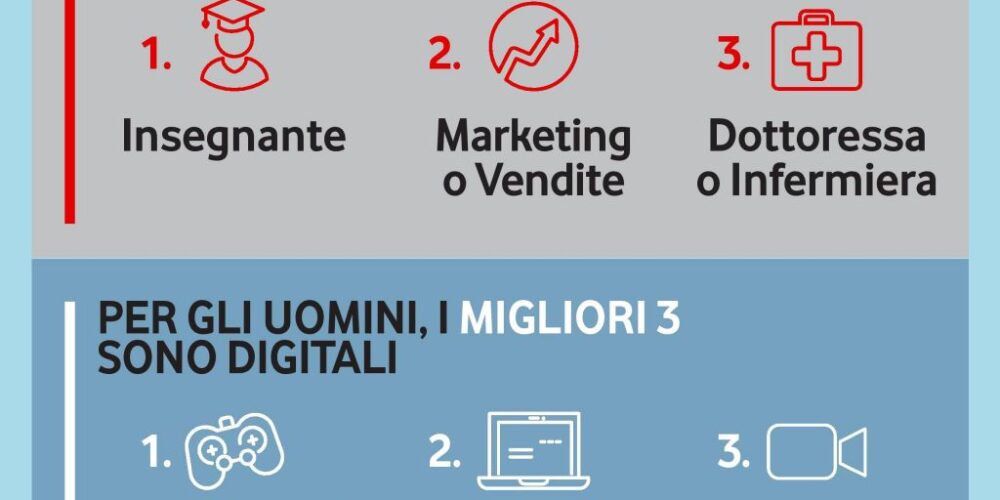 1. Insegnante

2. Marketing o Vendite

3. Dottoressa o Infermiera

PER GLI UOMINI, I MIGLIORI 3 SONO DIGITALI

1.

2.

3.