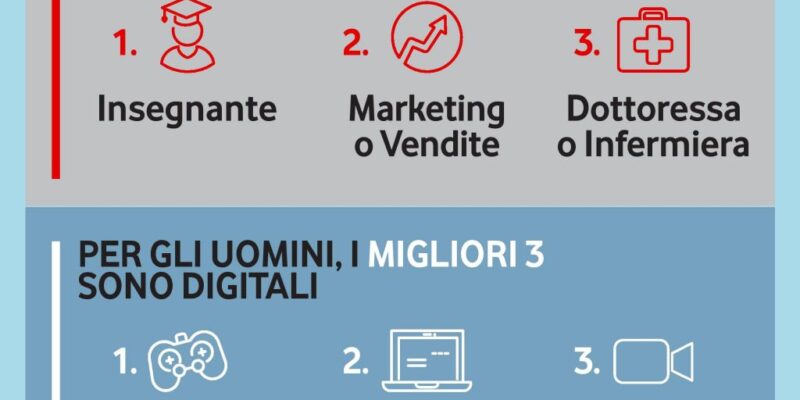 1. Insegnante

2. Marketing o Vendite

3. Dottoressa o Infermiera

PER GLI UOMINI, I MIGLIORI 3 SONO DIGITALI

1.

2.

3.