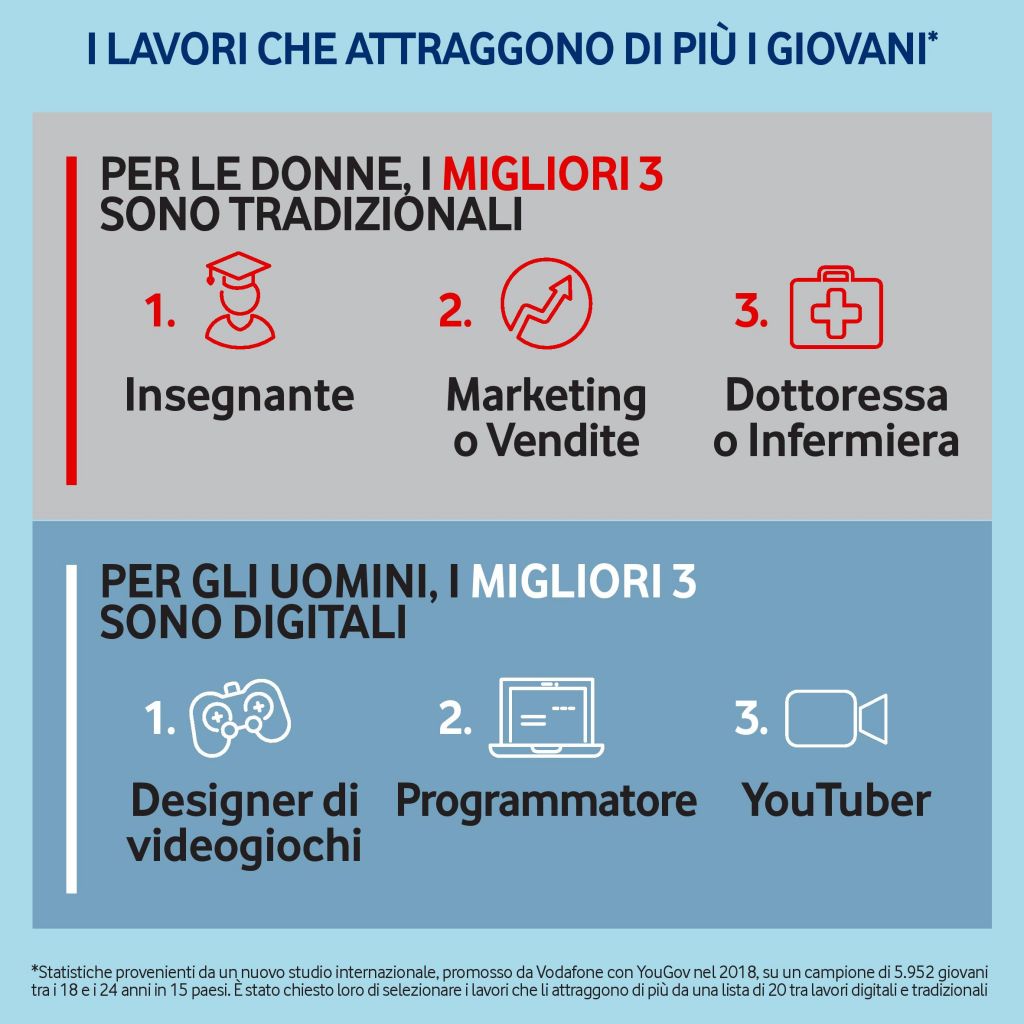 I LAVORI CHE ATTRAGGONO DI PIÙ I GIOVANI*

PER LE DONNE, I MIGLIORI 3 SONO TRADIZIONALI

1. Insegnante

2. Marketing o Vendite

3. Dottoressa o Infermiera

PER GLI UOMINI, I MIGLIORI 3 SONO DIGITALI

1. Designer di videogiochi

2. Programmatore

3. YouTuber

*Statistiche provenienti da un nuovo studio internazionale, promosso da Vodafone con YouGov nel 2018, su un campione di 5.952 giovani tra i 18 e i 24 anni in 15 paesi. È stato chiesto loro di selezionare i lavori che li attraggono di più da una lista di 20 tra lavori digitali e tradizionali