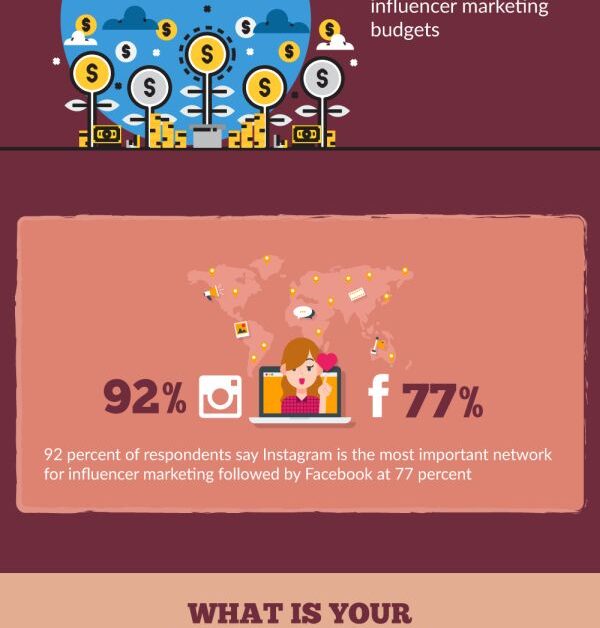 influencer marketing budgets

92%

77%

92 percent of respondents say Instagram is the most important network for influencer marketing followed by Facebook at 77 percent

WHAT IS YOUR